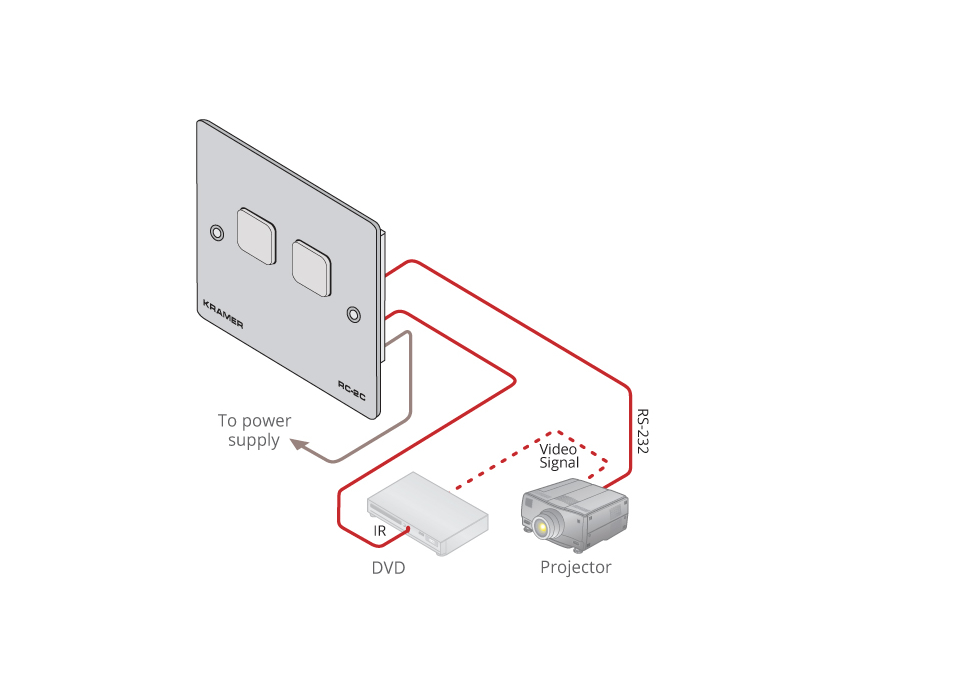 KRAMER

RC-2C

To power supply

RS-232

Video Signal

IR

DVD

Projector