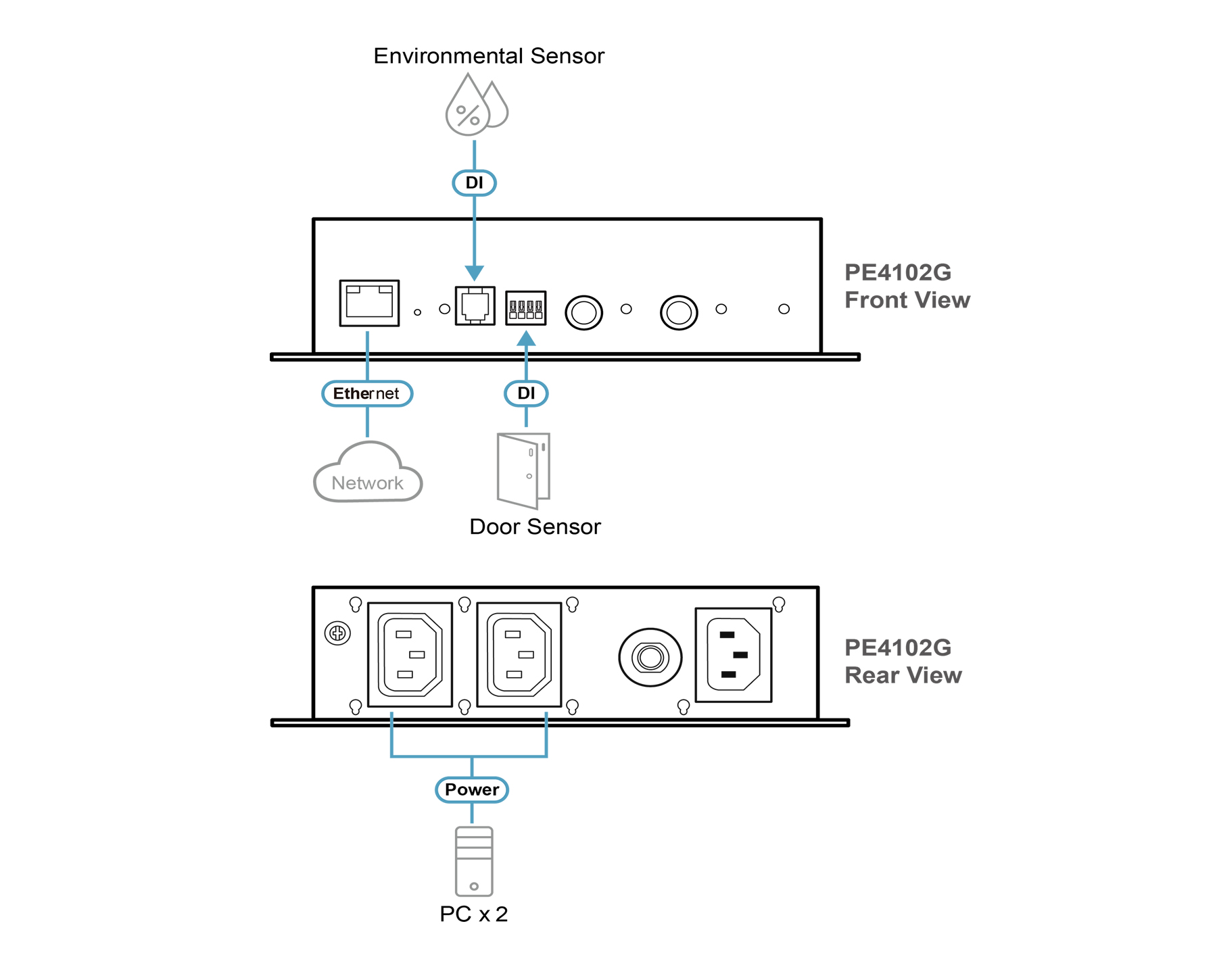 Environmental Sensor

%

DI

PE4102G
Front View

Ethernet

DI

Network

Door Sensor

PE4102G
Rear View

Power

PC x 2