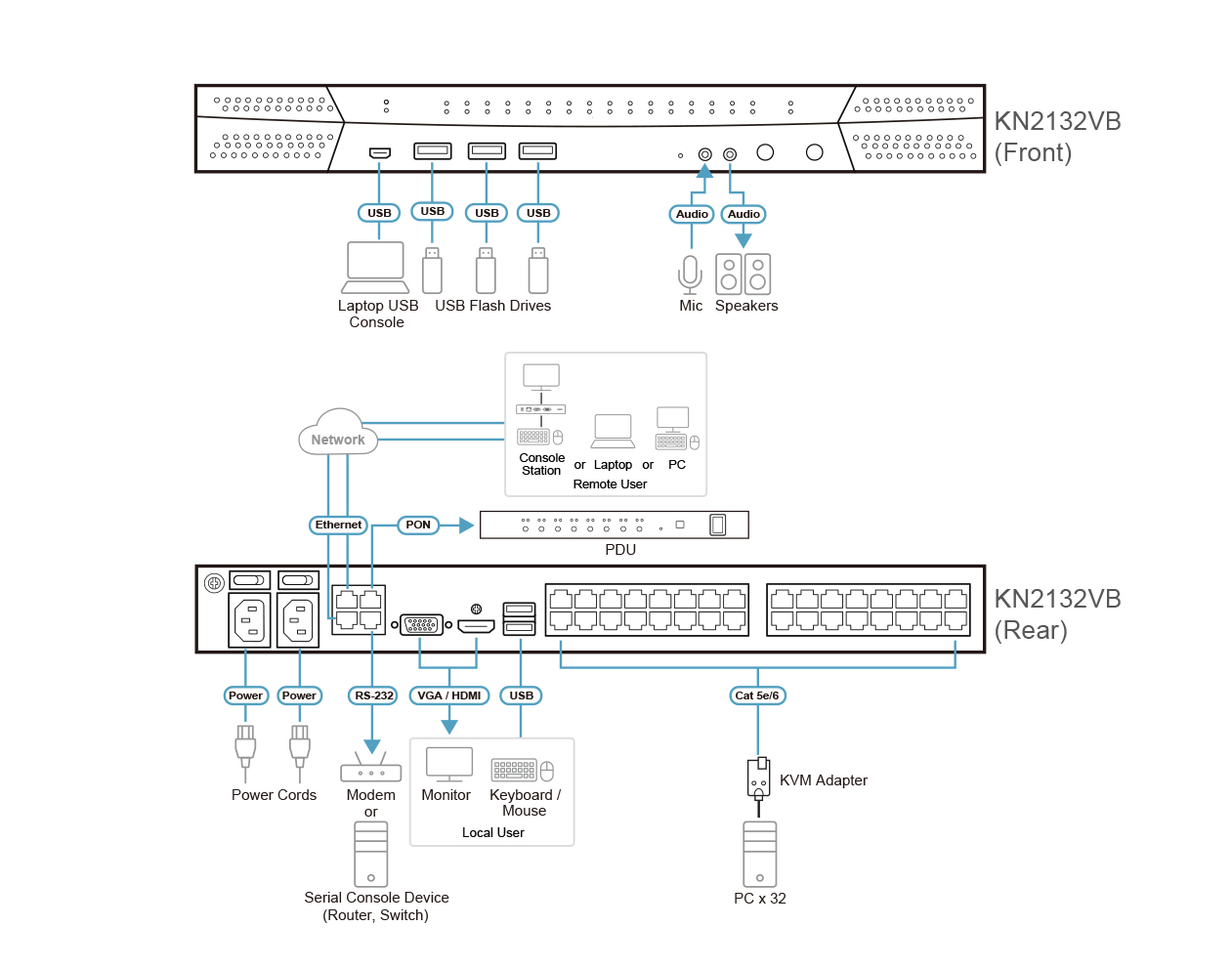 KN2132VB (Front)

USB
USB
USB
USB
Audio
Audio

Laptop USB Console
USB Flash Drives
Mic
Speakers

Network

Console Station
or
Laptop
or
PC
Remote User

Ethernet
PON
PDU

KN2132VB (Rear)

Power
Power
RS-232
VGA / HDMI
USB
Cat 5e/6

Power Cords
Modem or
Monitor
Keyboard / Mouse
Local User
KVM Adapter

Serial Console Device (Router, Switch)
PC x 32