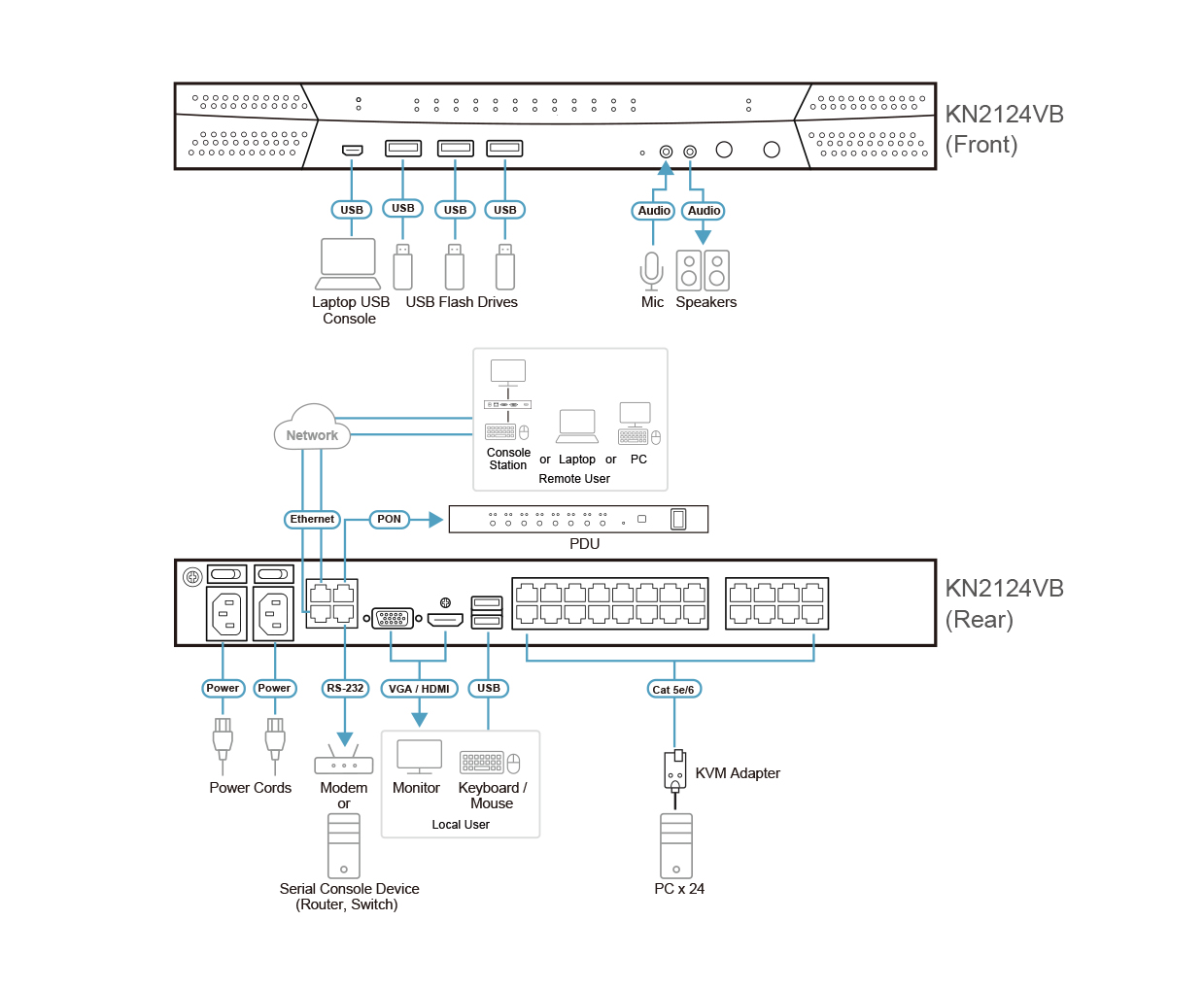 KN2124VB
(Front)

USB
USB
USB
USB
Audio
Audio

Laptop USB Console
USB Flash Drives
Mic
Speakers

Network

Console Station
or Laptop or PC
Remote User

Ethernet
PON
PDU

KN2124VB
(Rear)

Power
Power
RS-232
VGA / HDMI
USB
Cat 5e/6

Power Cords
Modem or
Serial Console Device (Router, Switch)
Monitor
Keyboard / Mouse
Local User
KVM Adapter
PC x 24